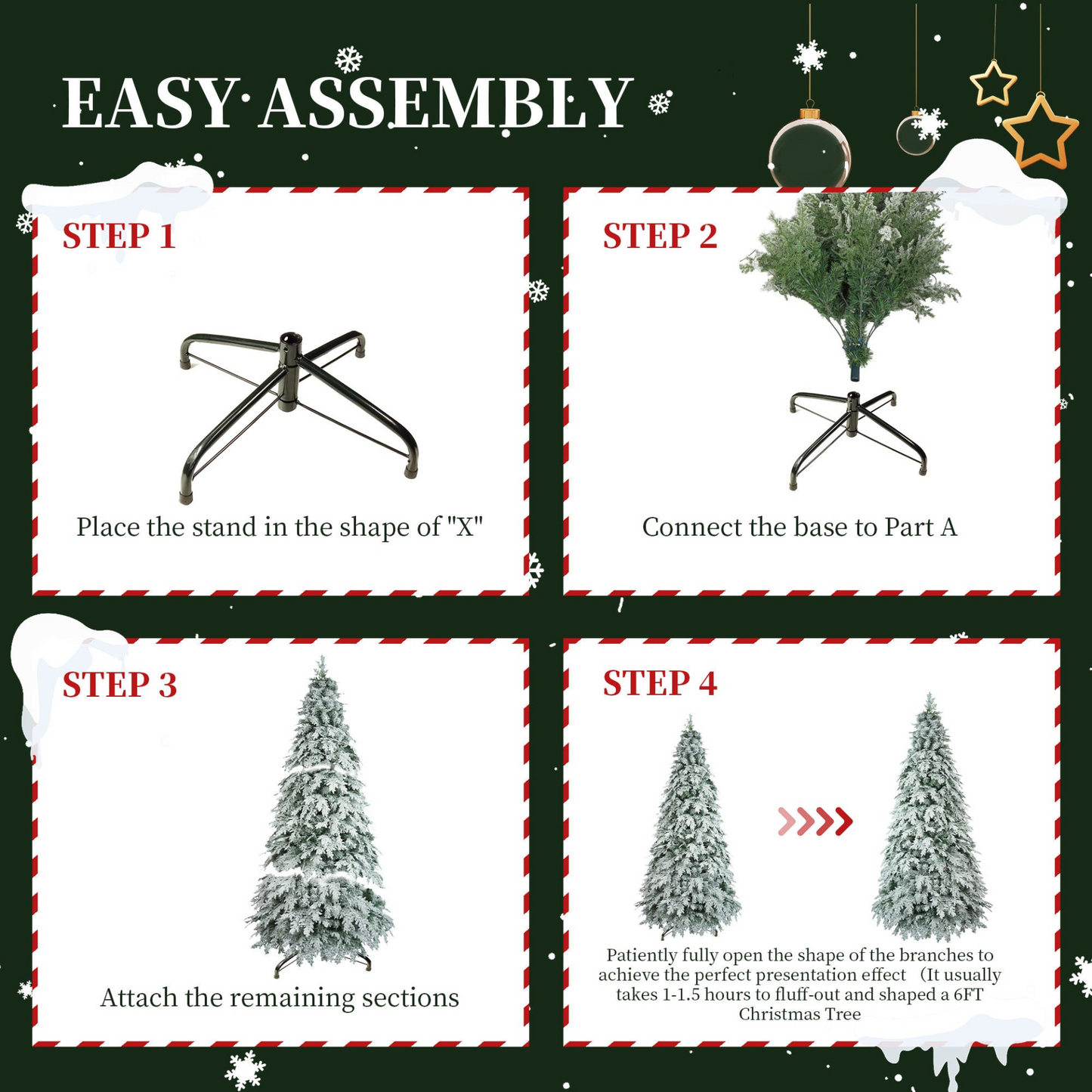 EASY ASSEMBLY

STEP 1

Place the stand in the shape of "X"

STEP 2

Connect the base to Part A

STEP 3

Attach the remaining sections

STEP 4

Patiently fully open the shape of the branches to achieve the perfect presentation effect （It usually takes 1-1.5 hours to fluff-out and shaped a 6FT Christmas Tree